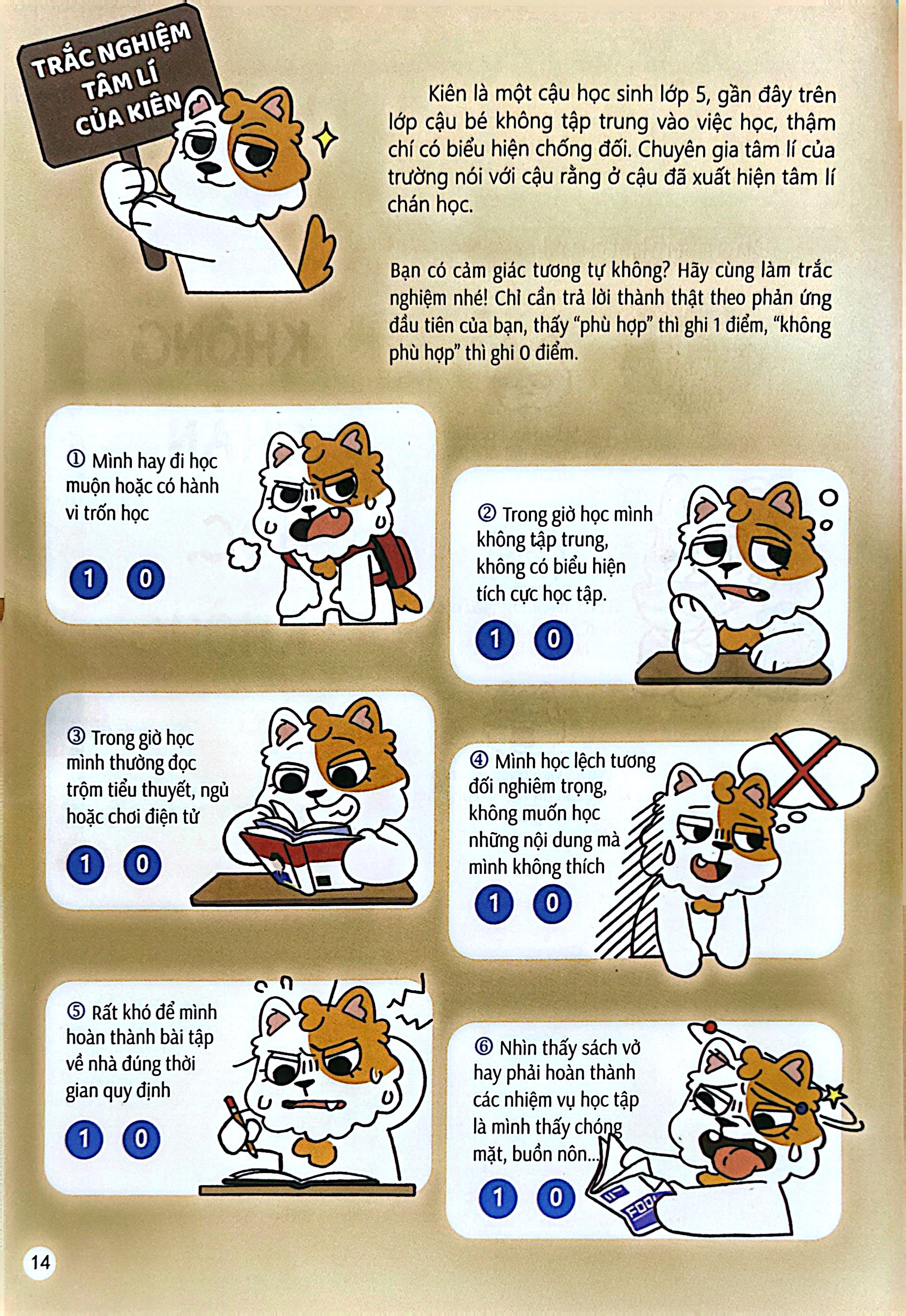 TRẮC NGHIỆM TÂM LÍ CỦA KIÊN

Kiên là một cậu học sinh lớp 5, gần đây trên lớp cậu bé không tập trung vào việc học, thậm chí có biểu hiện chống đối. Chuyên gia tâm lí của trường nói với cậu rằng ở cậu đã xuất hiện tâm lí chán học.

Bạn có cảm giác tương tự không? Hãy cùng làm trắc nghiệm nhé! Chỉ cần trả lời thành thật theo phản ứng đầu tiên của bạn, thấy "phù hợp" thì ghi 1 điểm, "không phù hợp" thì ghi 0 điểm.

① Mình hay đi học muộn hoặc có hành vi trốn học

1 0

② Trong giờ học mình không tập trung, không có biểu hiện tích cực học tập.

1 0

③ Trong giờ học mình thường đọc trộm tiểu thuyết, ngủ hoặc chơi điện tử

1 0

④ Mình học lệch tương đối nghiêm trọng, không muốn học những nội dung mà mình không thích

1 0

⑤ Rất khó để mình hoàn thành bài tập về nhà đúng thời gian quy định

1 0

⑥ Nhìn thấy sách vở hay phải hoàn thành các nhiệm vụ học tập là mình thấy chóng mặt, buồn nôn...

1 0

14